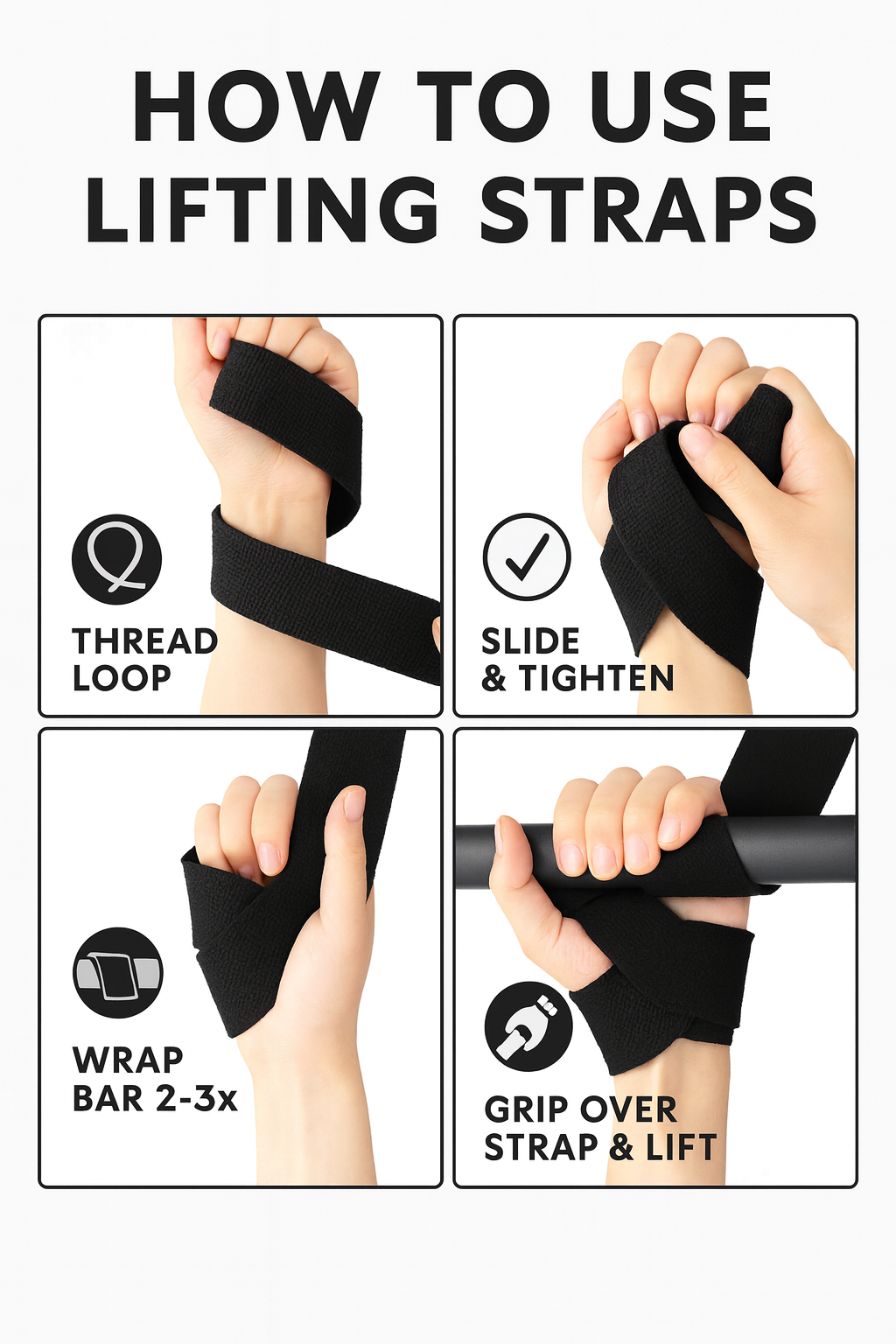 HOW TO USE LIFTING STRAPS

THREAD LOOP

SLIDE & TIGHTEN

WRAP BAR 2-3x

GRIP OVER STRAP & LIFT